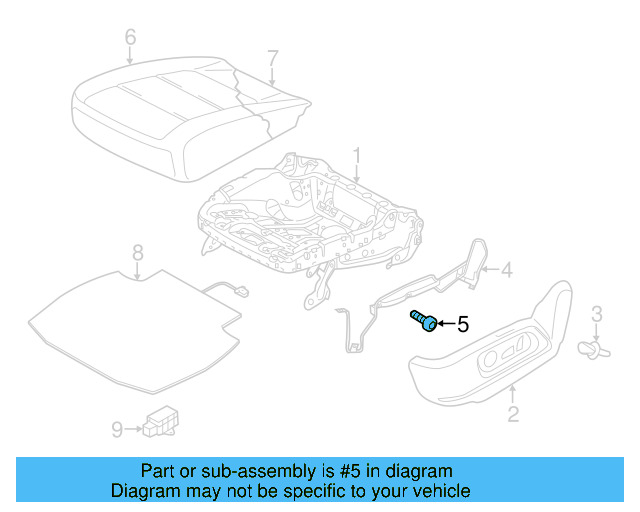 6

7

1

8

4

5

3

2

9

Part or sub-assembly is #5 in diagram
Diagram may not be specific to your vehicle