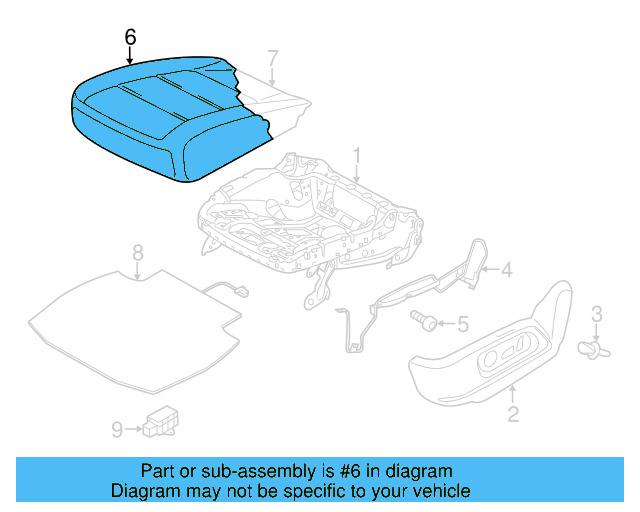 6
7
1
8
4
5
3
2
9

Part or sub-assembly is #6 in diagram
Diagram may not be specific to your vehicle