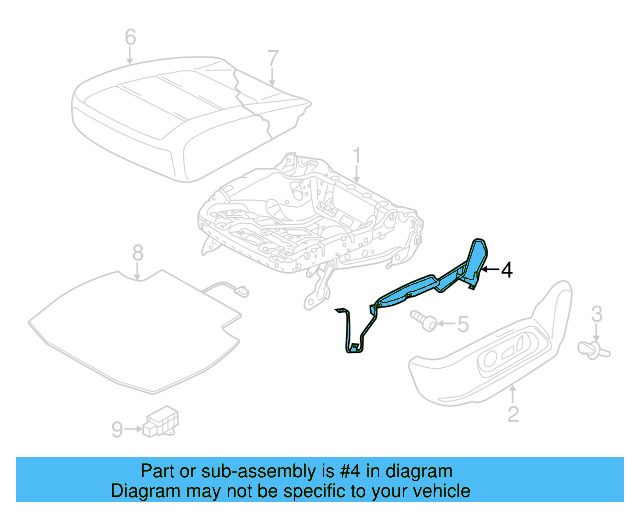 6
7
1
8
4
5
3
2
9

Part or sub-assembly is #4 in diagram
Diagram may not be specific to your vehicle