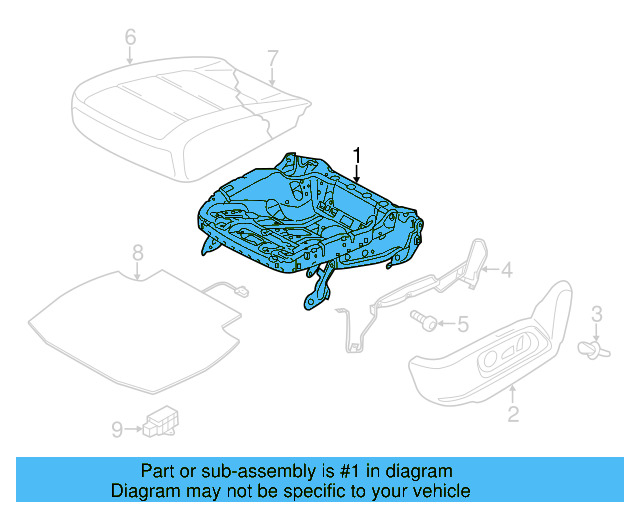 6
7
1
8
4
5
3
2
9

Part or sub-assembly is #1 in diagram
Diagram may not be specific to your vehicle