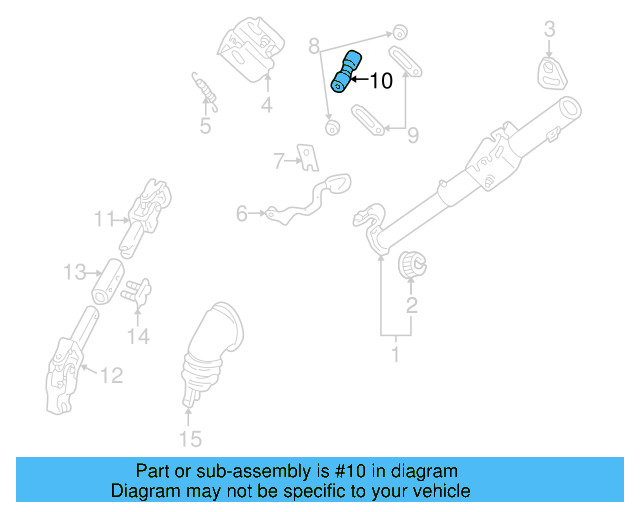 8
10
3
4
5
9
7
6
11
13
14
12
15
2
1

Part or sub-assembly is #10 in diagram
Diagram may not be specific to your vehicle