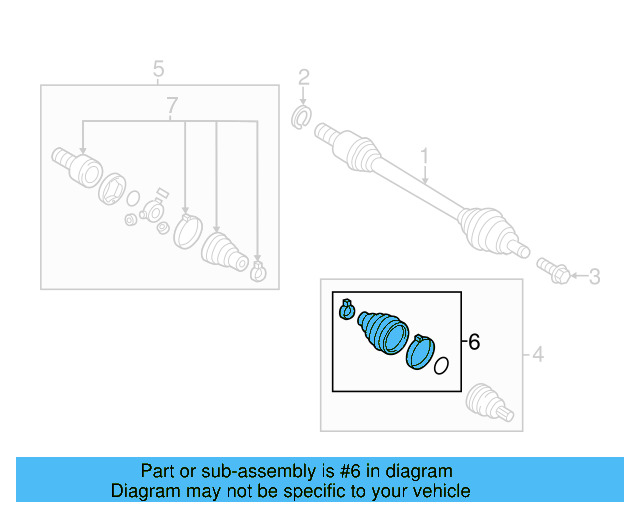 5
7
2
1
3
6
4

Part or sub-assembly is #6 in diagram
Diagram may not be specific to your vehicle