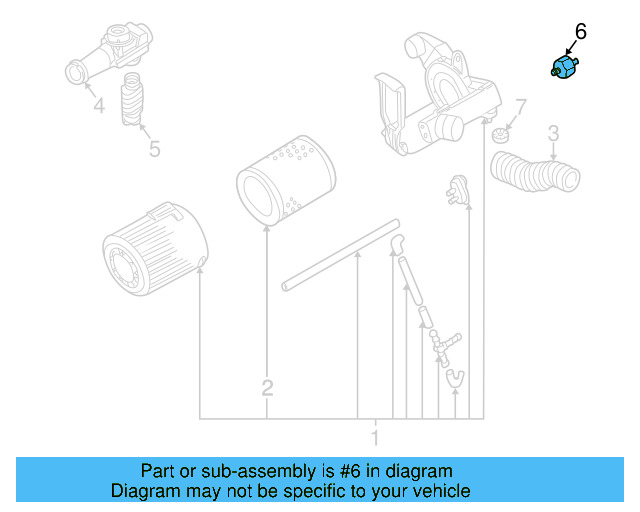 6
4
5
7
3
2
1

Part or sub-assembly is #6 in diagram
Diagram may not be specific to your vehicle