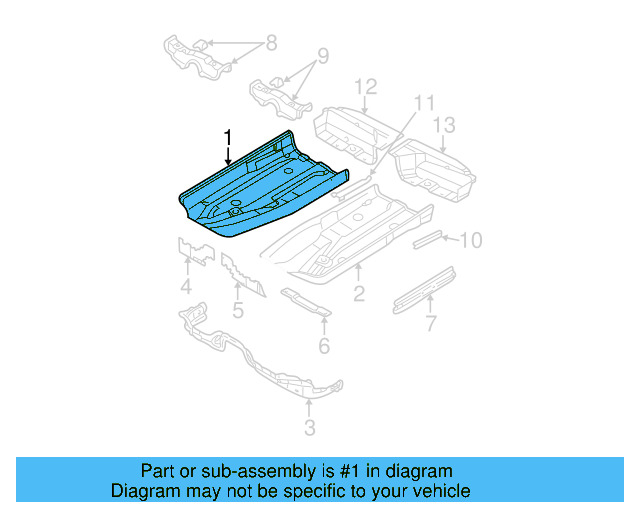 8
9
12
11
13
1
10
4
5
2
7
6
3

Part or sub-assembly is #1 in diagram
Diagram may not be specific to your vehicle