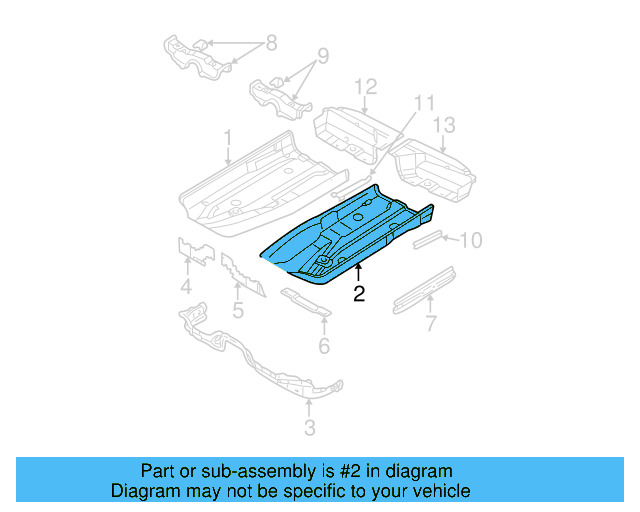 8
9
12
11
13
1
10
2
4
5
6
7
3

Part or sub-assembly is #2 in diagram
Diagram may not be specific to your vehicle