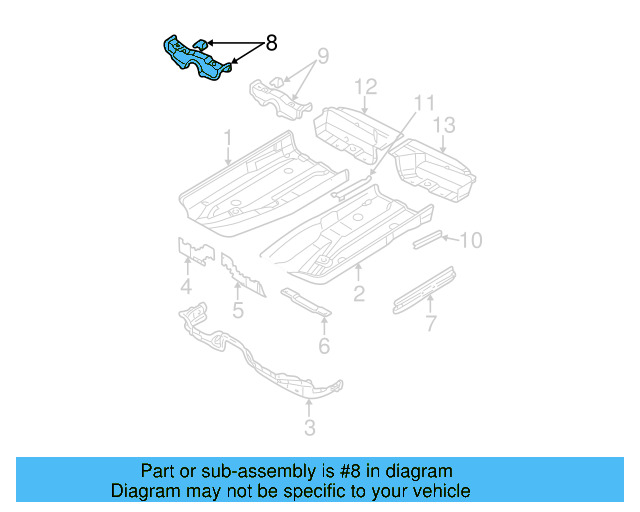 8
9
12
11
13
1
10
4
5
2
7
6
3

Part or sub-assembly is #8 in diagram
Diagram may not be specific to your vehicle