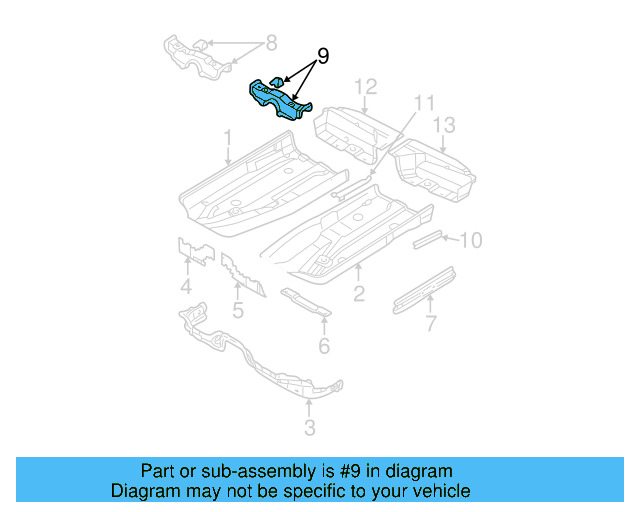 8
9
12
11
13
1
10
4
5
2
7
6
3

Part or sub-assembly is #9 in diagram
Diagram may not be specific to your vehicle