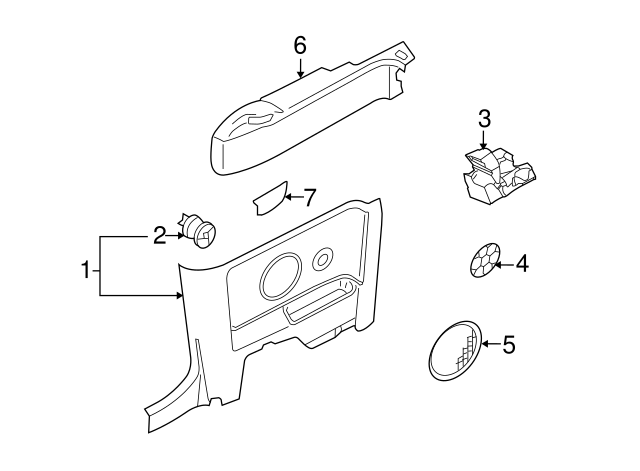 6
3
7
2
1
4
5