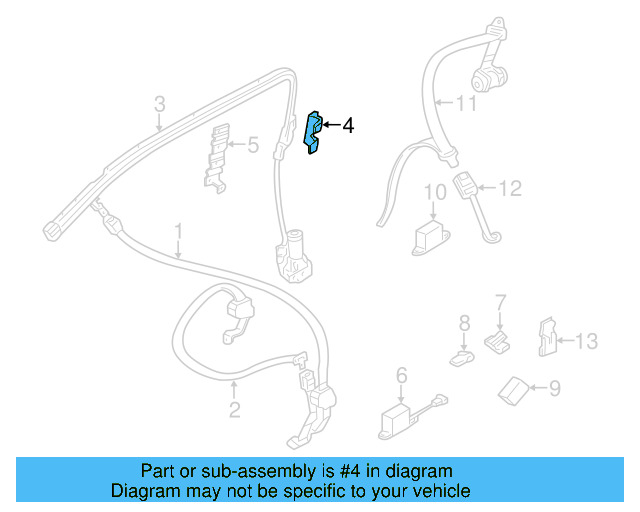 3
4
5
11
12
10
1
7
8
13
6
9
2

Part or sub-assembly is #4 in diagram
Diagram may not be specific to your vehicle