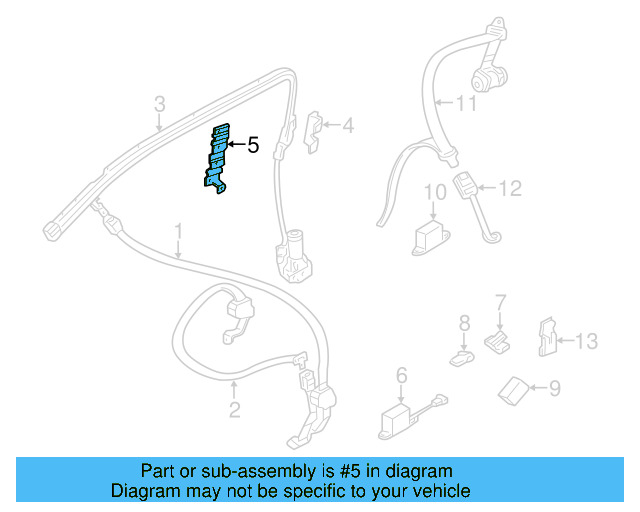 3
5
4
11
10
12
1
7
8
13
6
9
2

Part or sub-assembly is #5 in diagram
Diagram may not be specific to your vehicle