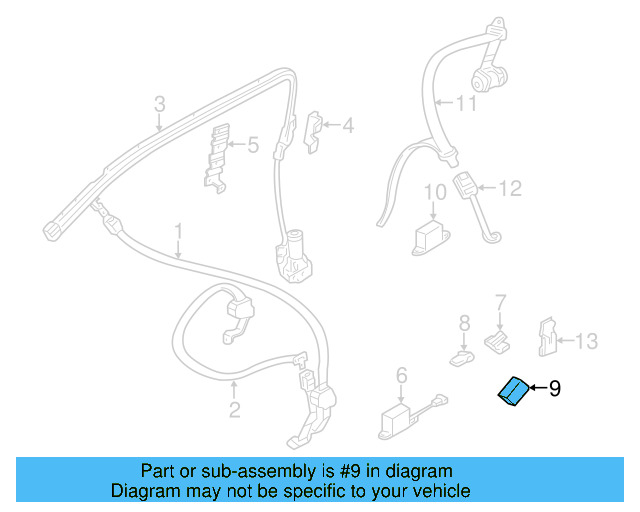 3
4
5
11
12
10
1
7
8
13
6
9
2

Part or sub-assembly is #9 in diagram
Diagram may not be specific to your vehicle