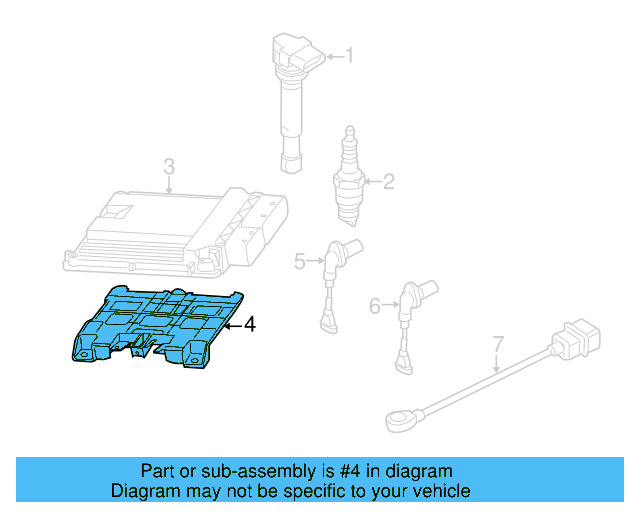 1
2
3
4
5
6
7

Part or sub-assembly is #4 in diagram
Diagram may not be specific to your vehicle