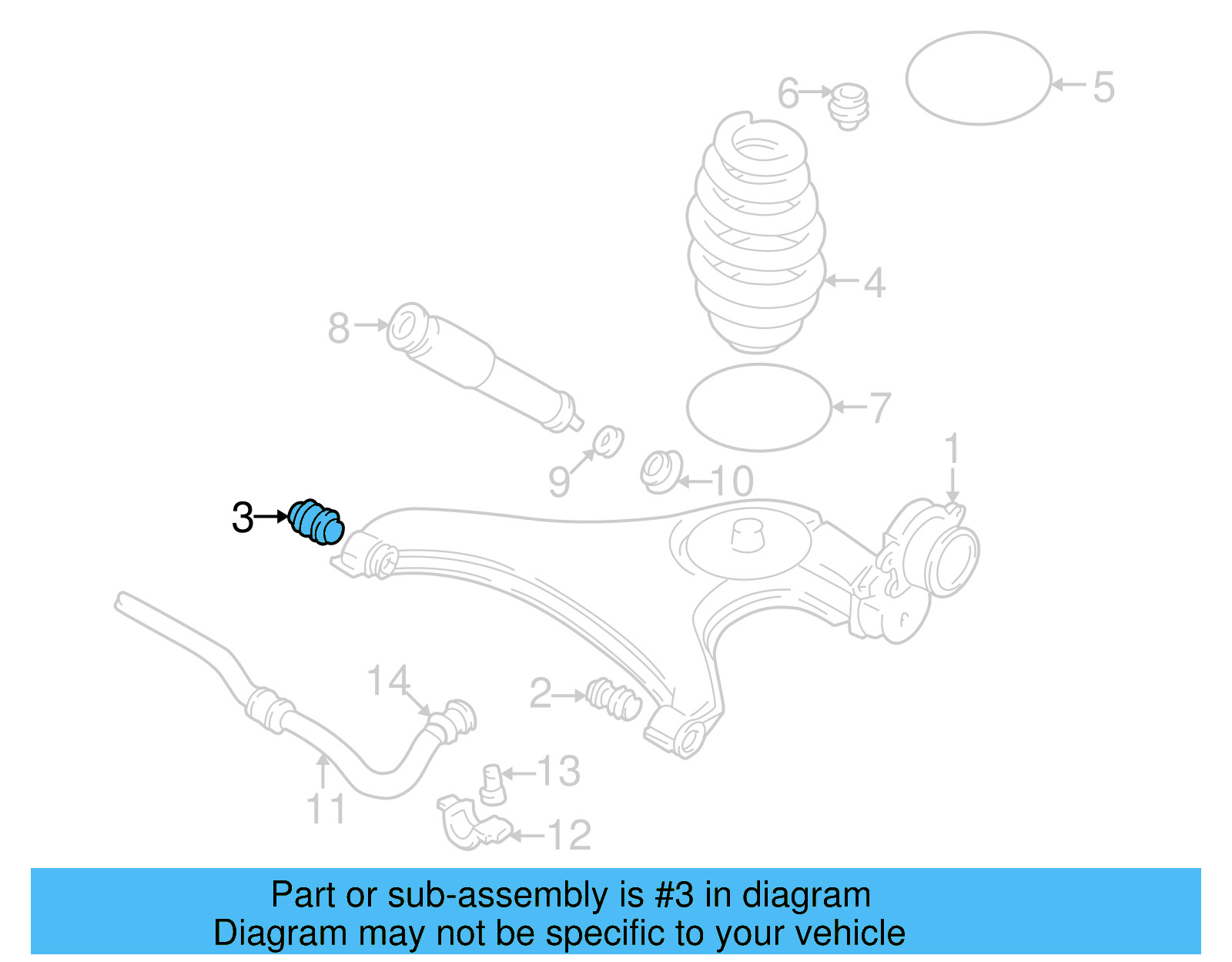 6
5
4
8
7
1
9
10
3
14
2
13
11
12

Part or sub-assembly is #3 in diagram
Diagram may not be specific to your vehicle