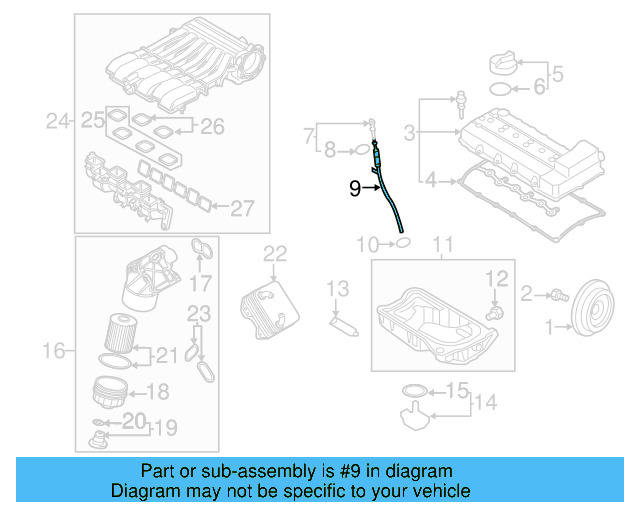 24
25
26
27
5
6
3
4
7
8
9
10
11
12
2
1
22
13
17
23
16
21
18
20
19
15
14

Part or sub-assembly is #9 in diagram
Diagram may not be specific to your vehicle