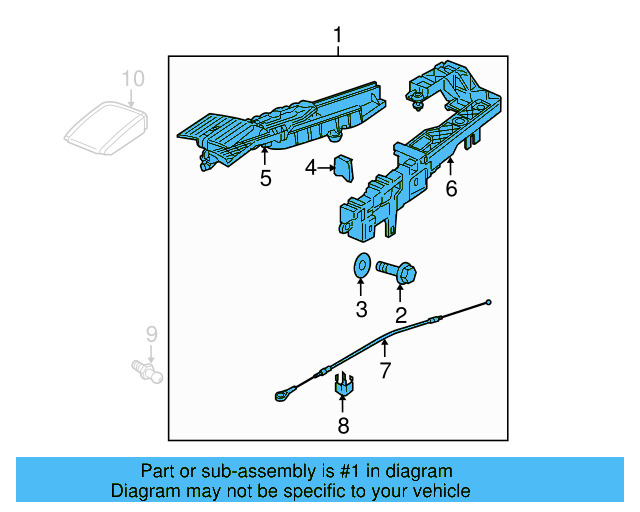 1

10

5

4

6

3

2

9

7

8

Part or sub-assembly is #1 in diagram
Diagram may not be specific to your vehicle