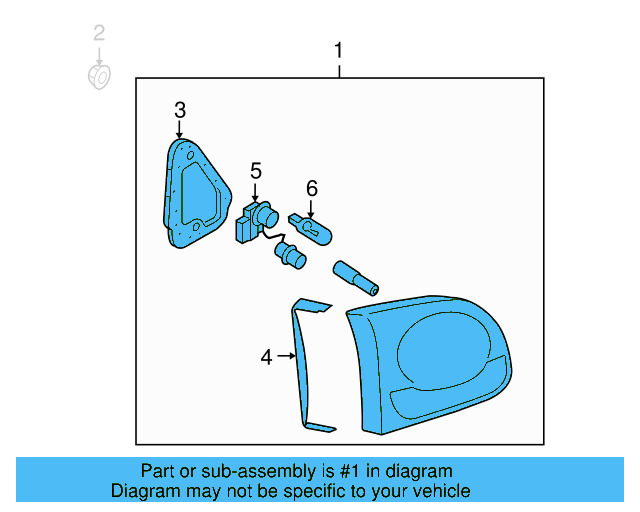 2
1
3
5
6
4
Part or sub-assembly is #1 in diagram
Diagram may not be specific to your vehicle