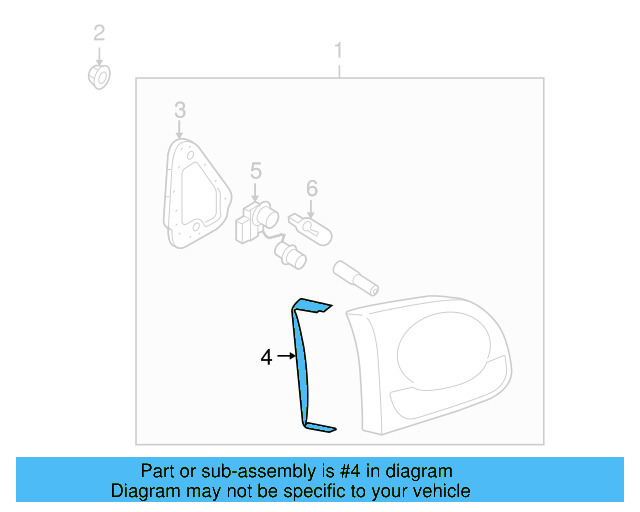 2
1
3
5
6
4

Part or sub-assembly is #4 in diagram
Diagram may not be specific to your vehicle