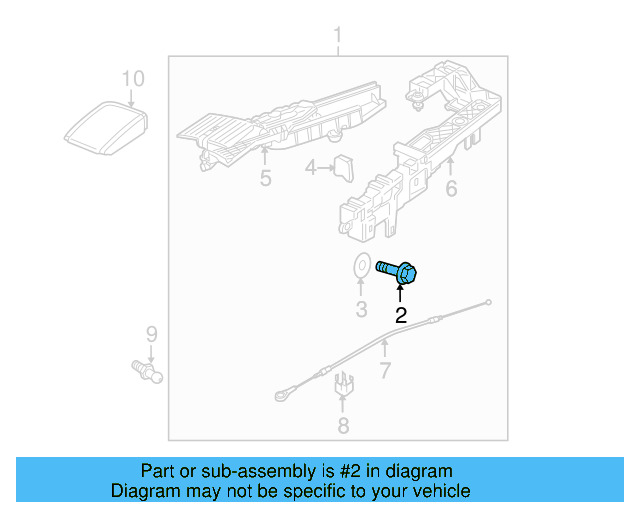 1
10
5
4
6
3
2
9
7
8

Part or sub-assembly is #2 in diagram
Diagram may not be specific to your vehicle