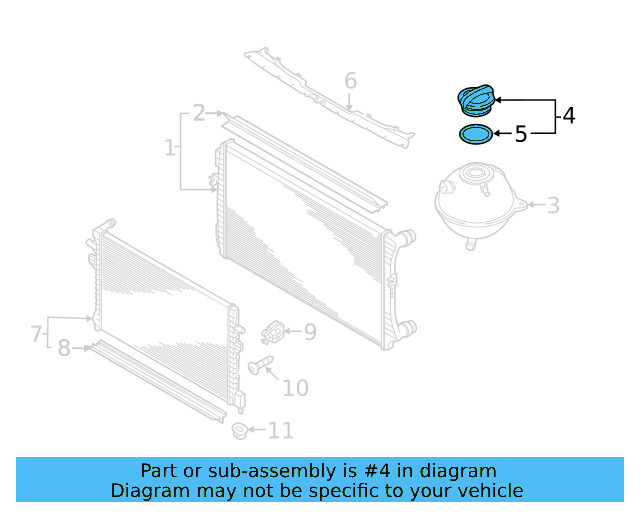 6
2
1
4
5
3
7
8
9
10
11

Part or sub-assembly is #4 in diagram
Diagram may not be specific to your vehicle