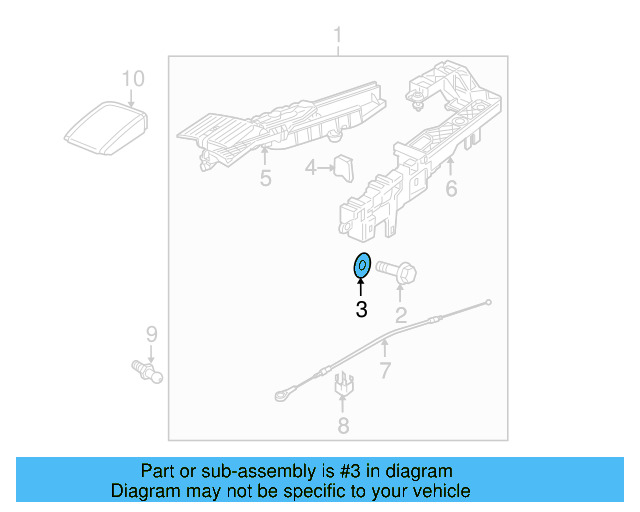 1
10
5
4
6
3
2
9
7
8

Part or sub-assembly is #3 in diagram
Diagram may not be specific to your vehicle