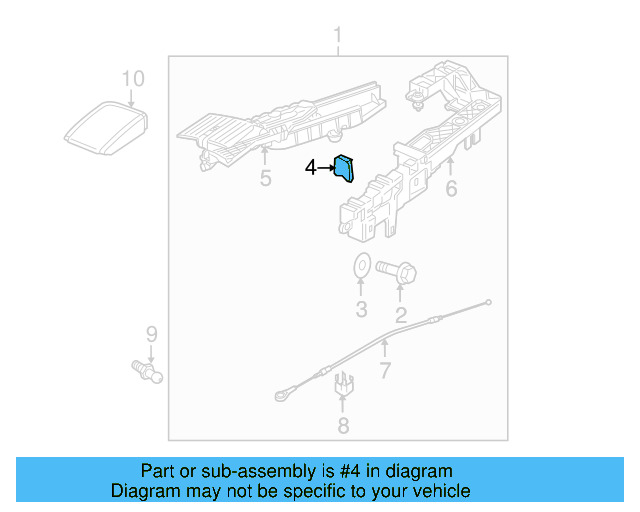 1
10
5
4
6
3
2
9
7
8

Part or sub-assembly is #4 in diagram
Diagram may not be specific to your vehicle