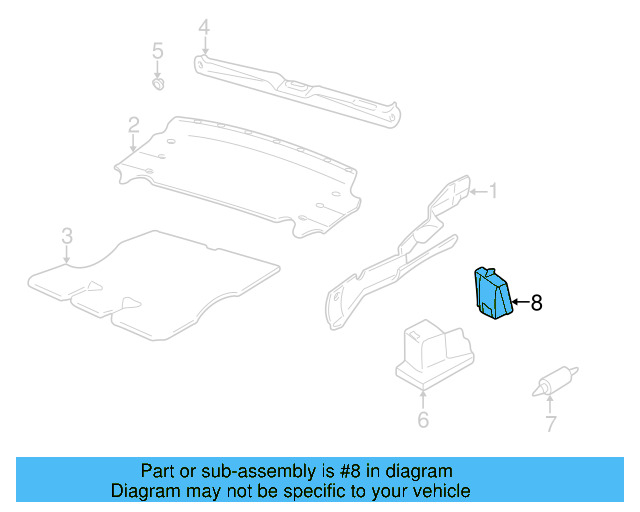 4
5
2
1
3
8
6
7

Part or sub-assembly is #8 in diagram
Diagram may not be specific to your vehicle