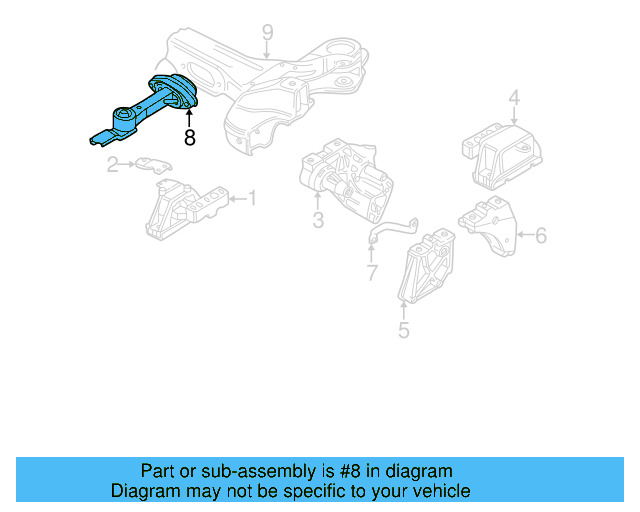 9
8
4
2
1
3
6
7
5
Part or sub-assembly is #8 in diagram
Diagram may not be specific to your vehicle