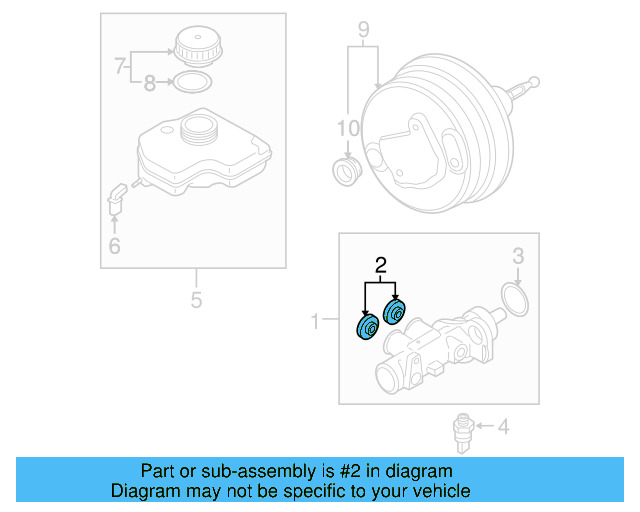 7
8
6
5
9
10
2
3
1
4

Part or sub-assembly is #2 in diagram
Diagram may not be specific to your vehicle