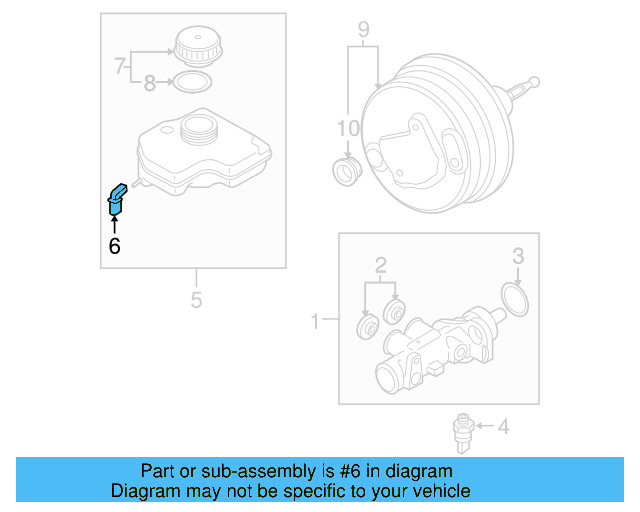 7
8
6
5
9
10
2
3
1
4

Part or sub-assembly is #6 in diagram
Diagram may not be specific to your vehicle