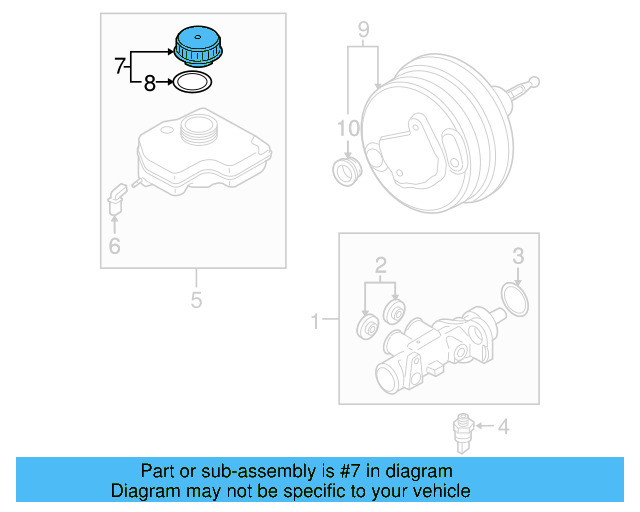 7
8
6
5
9
10
2
3
1
4

Part or sub-assembly is #7 in diagram
Diagram may not be specific to your vehicle