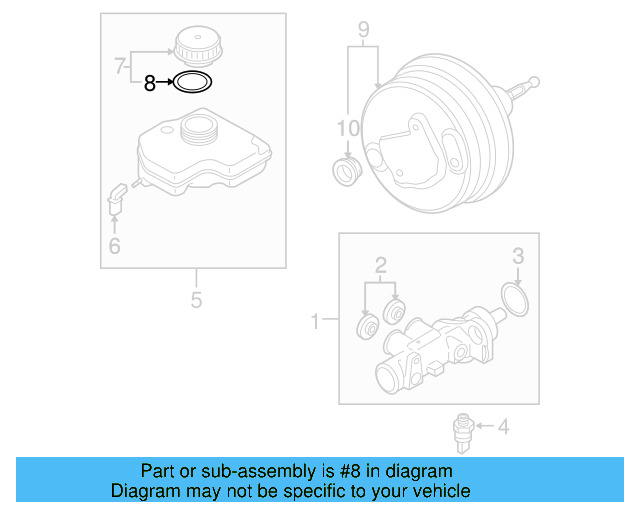 7
8
6
5
9
10
2
3
1
4

Part or sub-assembly is #8 in diagram
Diagram may not be specific to your vehicle