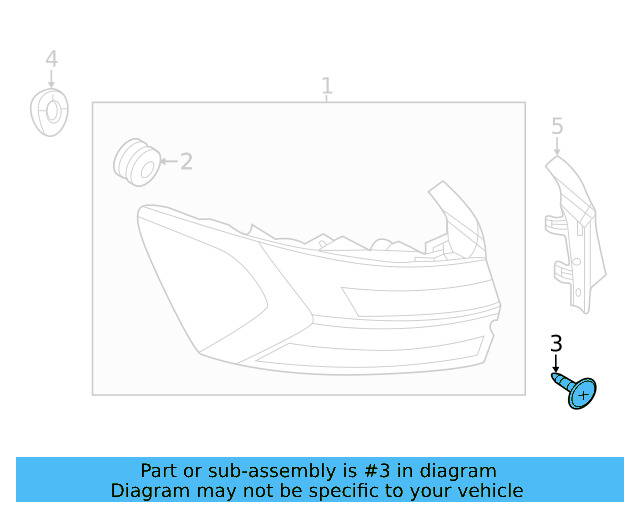 4
1
2
5
3

Part or sub-assembly is #3 in diagram
Diagram may not be specific to your vehicle