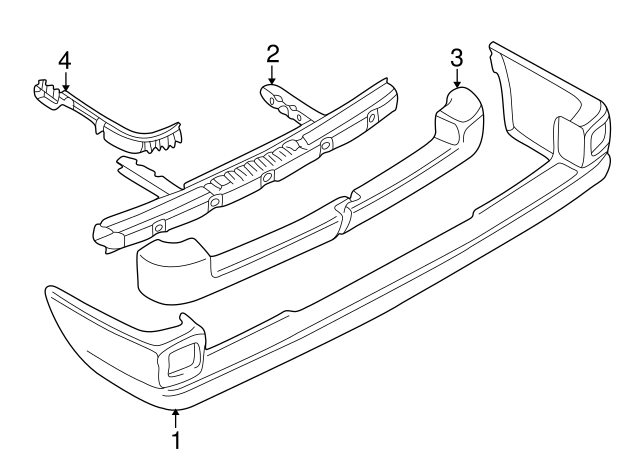 4
2
3
1