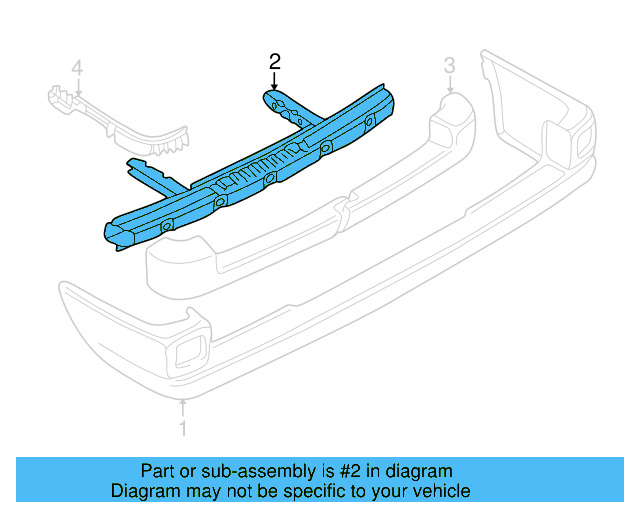 4

2

3

1

Part or sub-assembly is #2 in diagram
Diagram may not be specific to your vehicle