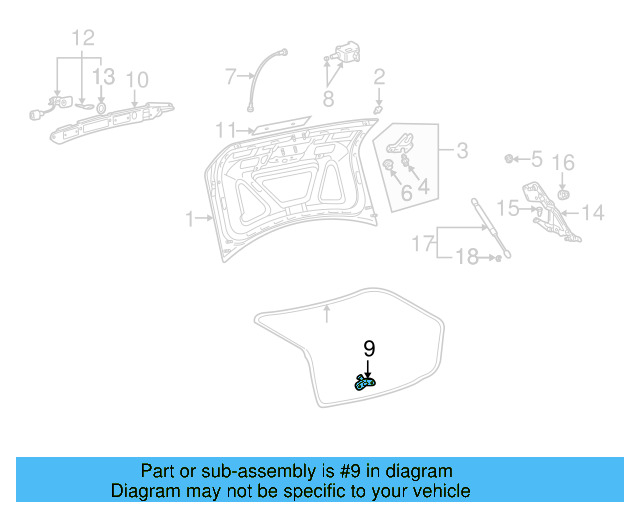 12
13
10
7
8
2
11
3
5
16
6
4
1
15
14
17
18
9

Part or sub-assembly is #9 in diagram
Diagram may not be specific to your vehicle