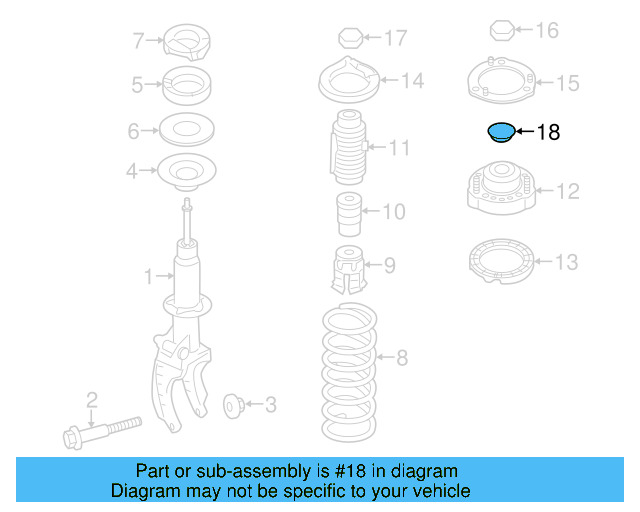 7
5
6
4
1
2
3
17
14
11
10
9
8
16
15
18
12
13

Part or sub-assembly is #18 in diagram
Diagram may not be specific to your vehicle