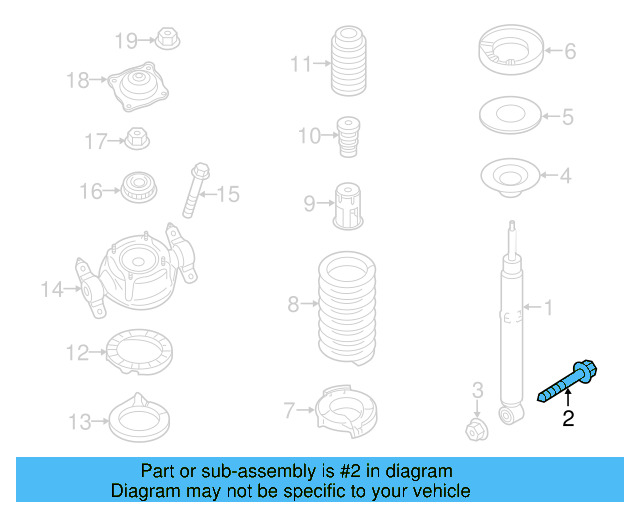 19
18
17
16
15
14
12
13
11
10
9
8
7
6
5
4
1
3
2

Part or sub-assembly is #2 in diagram
Diagram may not be specific to your vehicle