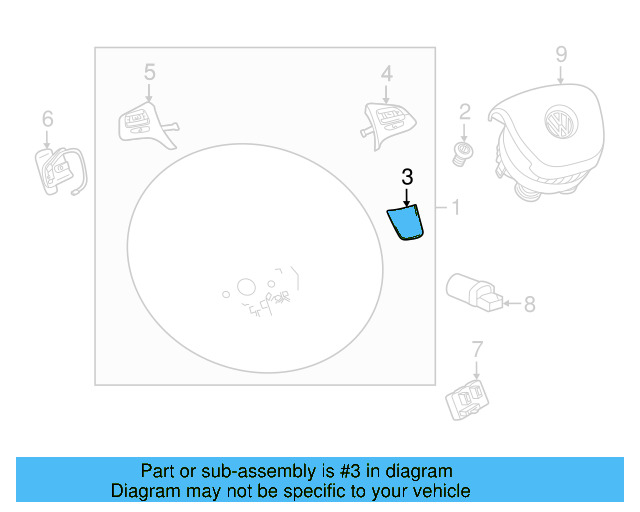 5
4
9
6
2
3
1
8
7
Part or sub-assembly is #3 in diagram
Diagram may not be specific to your vehicle