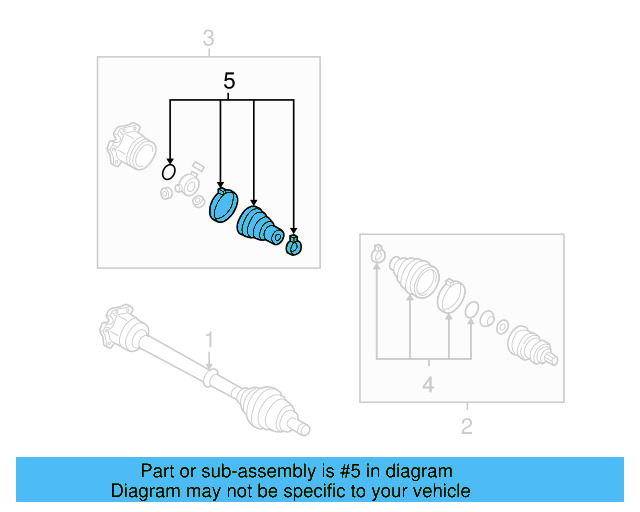 3

5

1

4

2

Part or sub-assembly is #5 in diagram
Diagram may not be specific to your vehicle