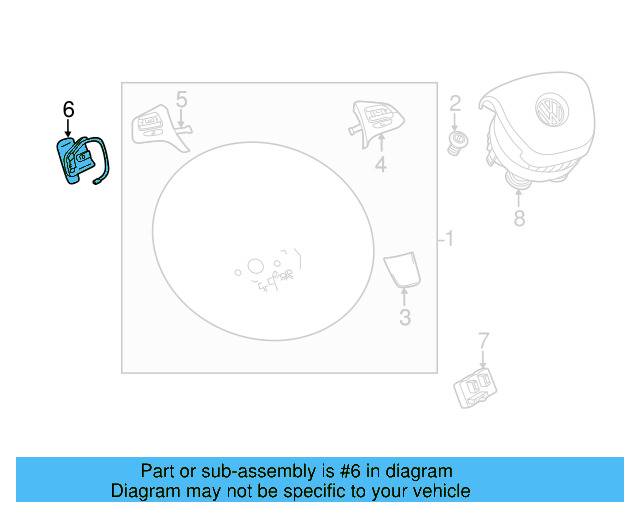 6
5
4
2
8
1
3
7

Part or sub-assembly is #6 in diagram
Diagram may not be specific to your vehicle