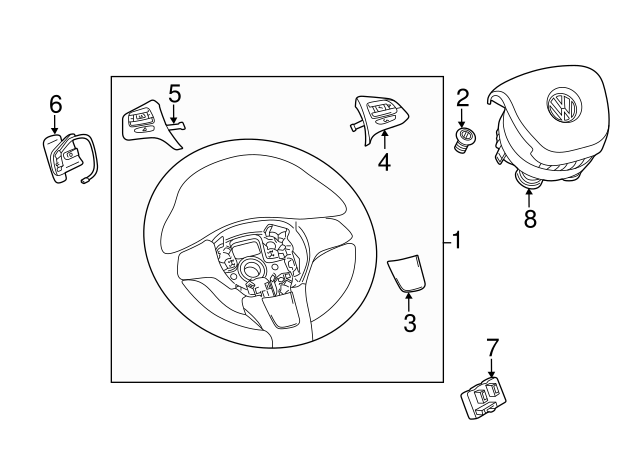 6
5
4
2
8
1
3
7