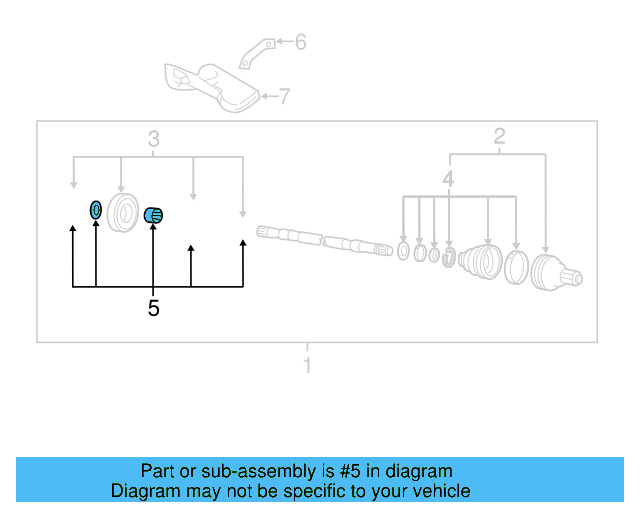 6
7
3
2
4
5
1

Part or sub-assembly is #5 in diagram
Diagram may not be specific to your vehicle