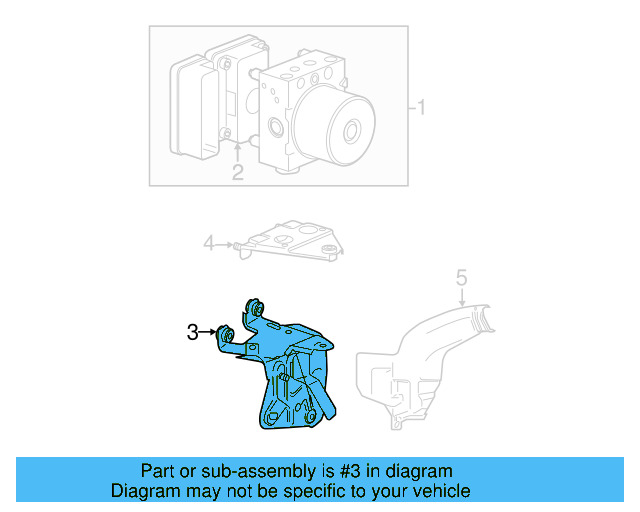 1
2
4
5
3

Part or sub-assembly is #3 in diagram
Diagram may not be specific to your vehicle