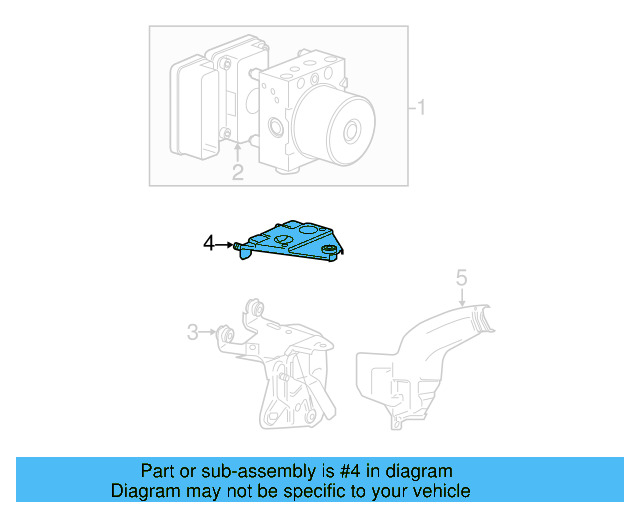 1
2
4
5
3
Part or sub-assembly is #4 in diagram
Diagram may not be specific to your vehicle