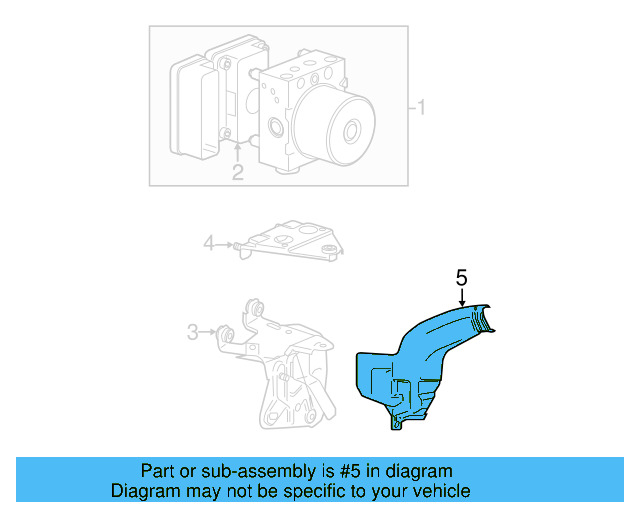 1
2
4
5
3

Part or sub-assembly is #5 in diagram
Diagram may not be specific to your vehicle