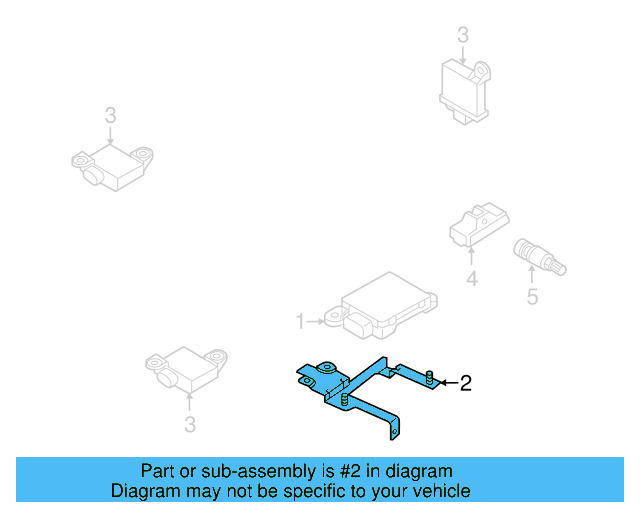 3

3

4

5

1

2

3

Part or sub-assembly is #2 in diagram
Diagram may not be specific to your vehicle