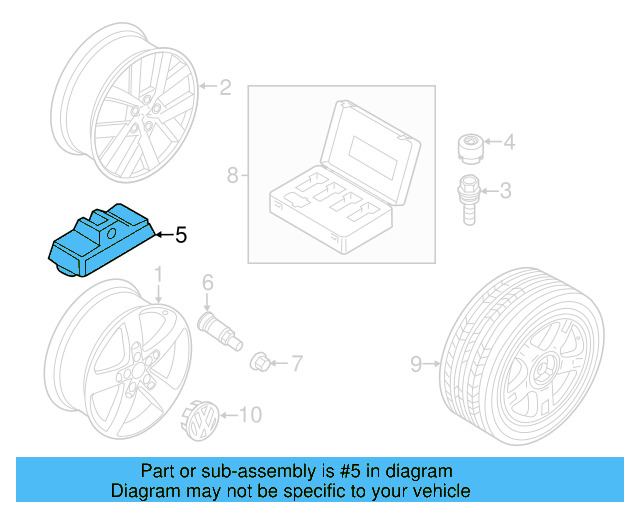 2
8
4
3
5
1
6
7
9
10

Part or sub-assembly is #5 in diagram
Diagram may not be specific to your vehicle