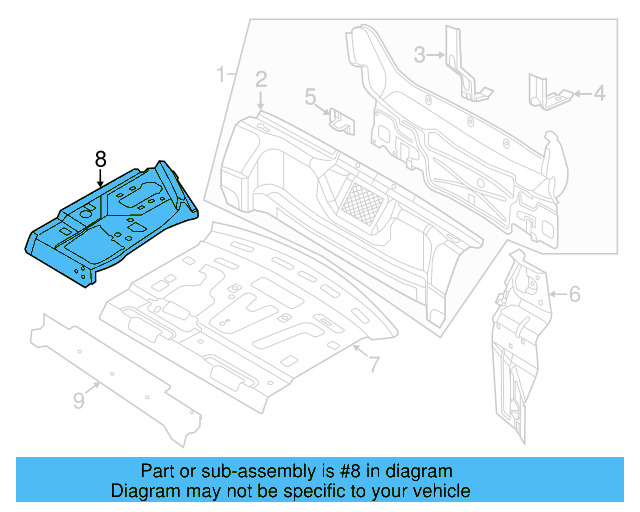 1
2
3
4
5
8
6
7
9

Part or sub-assembly is #8 in diagram
Diagram may not be specific to your vehicle