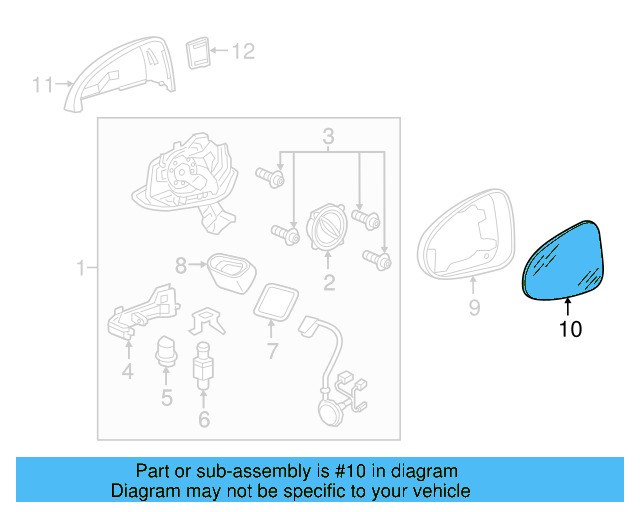 11
12
3
1
8
2
9
10
4
7
5
6

Part or sub-assembly is #10 in diagram
Diagram may not be specific to your vehicle