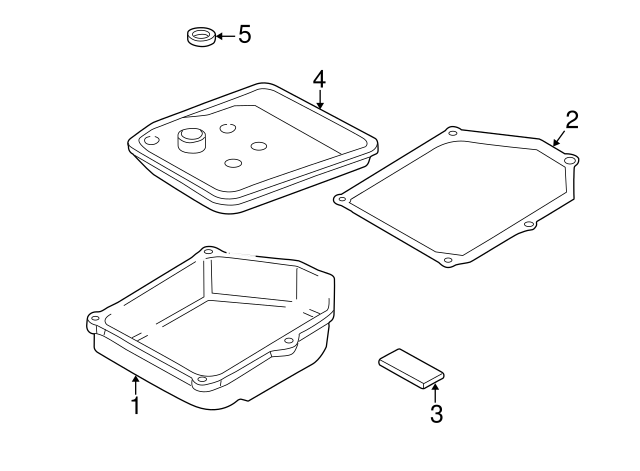 5
4
2
1
3